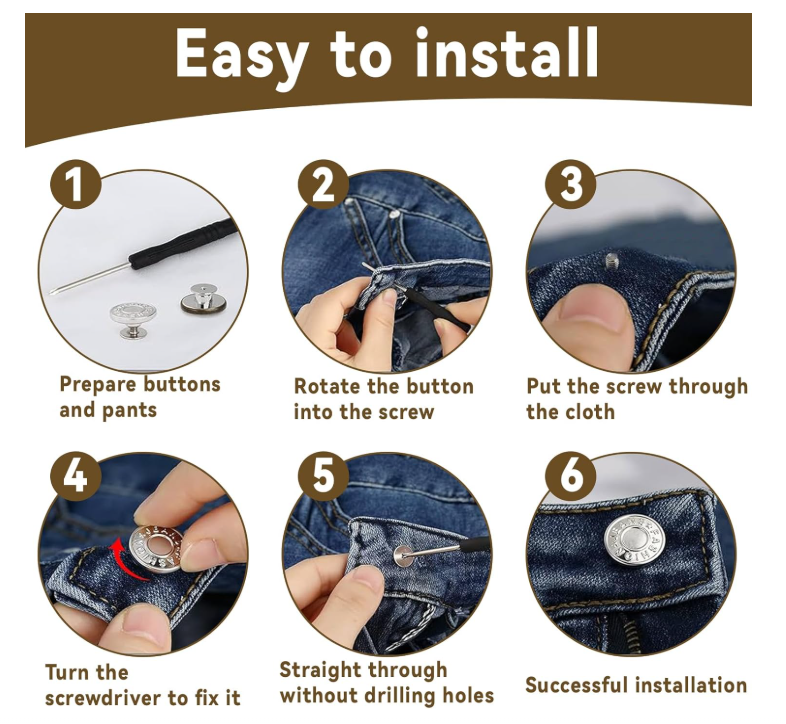 Easy to install

1
Prepare buttons and pants

2
Rotate the button into the screw

3
Put the screw through the cloth

4
Turn the screwdriver to fix it

5
Straight through without drilling holes

6
Successful installation